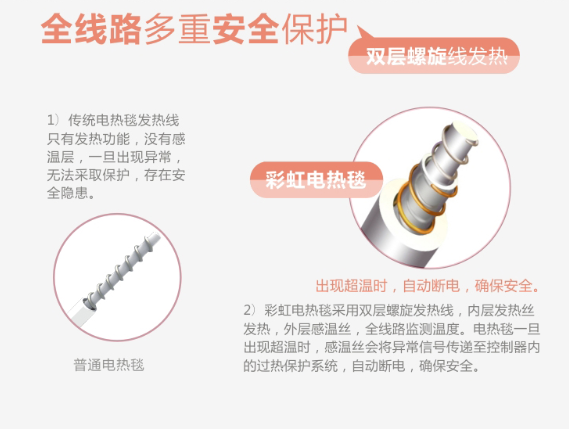 全线路多重安全保护

双层螺旋线发热

1）传统电热毯发热线只有发热功能，没有感温层，一旦出现异常，无法采取保护，存在安全隐患。

彩虹电热毯

普通电热毯

出现超温时，自动断电，确保安全。

2）彩虹电热毯采用双层螺旋发热线，内层发热丝发热，外层感温丝，全线路监测温度。电热毯一旦出现超温时，感温丝会将异常信号传递至控制器内的过热保护系统，自动断电，确保安全。